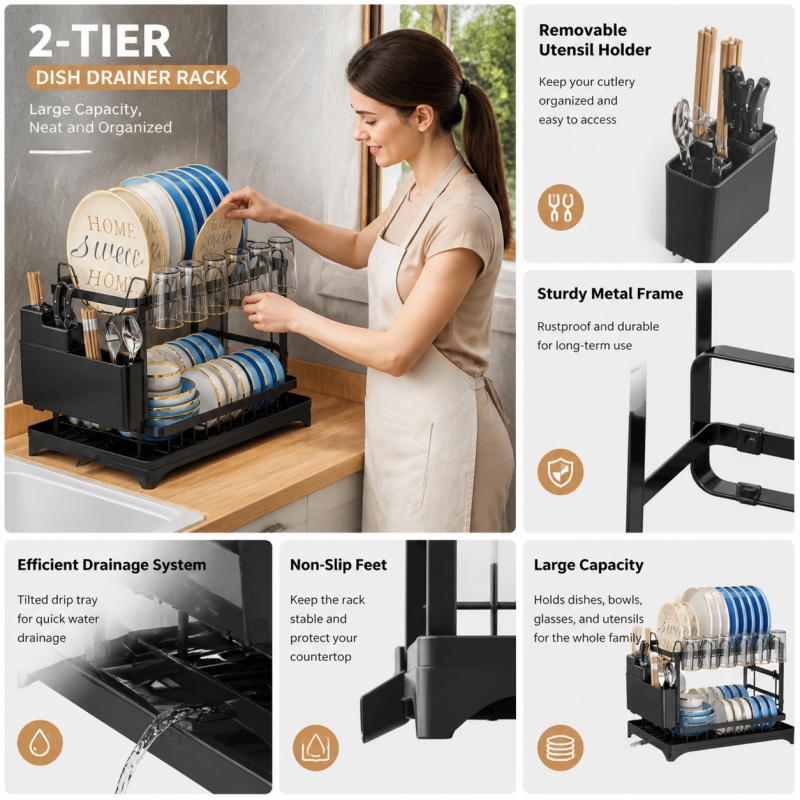 2-TIER
DISH DRAINER RACK
Large Capacity, Neat and Organized

HOME Sweet HOME

Removable Utensil Holder
Keep your cutlery organized and easy to access

Sturdy Metal Frame
Rustproof and durable for long-term use

Efficient Drainage System
Tilted drip tray for quick water drainage

Non-Slip Feet
Keep the rack stable and protect your countertop

Large Capacity
Holds dishes, bowls, glasses, and utensils for the whole family